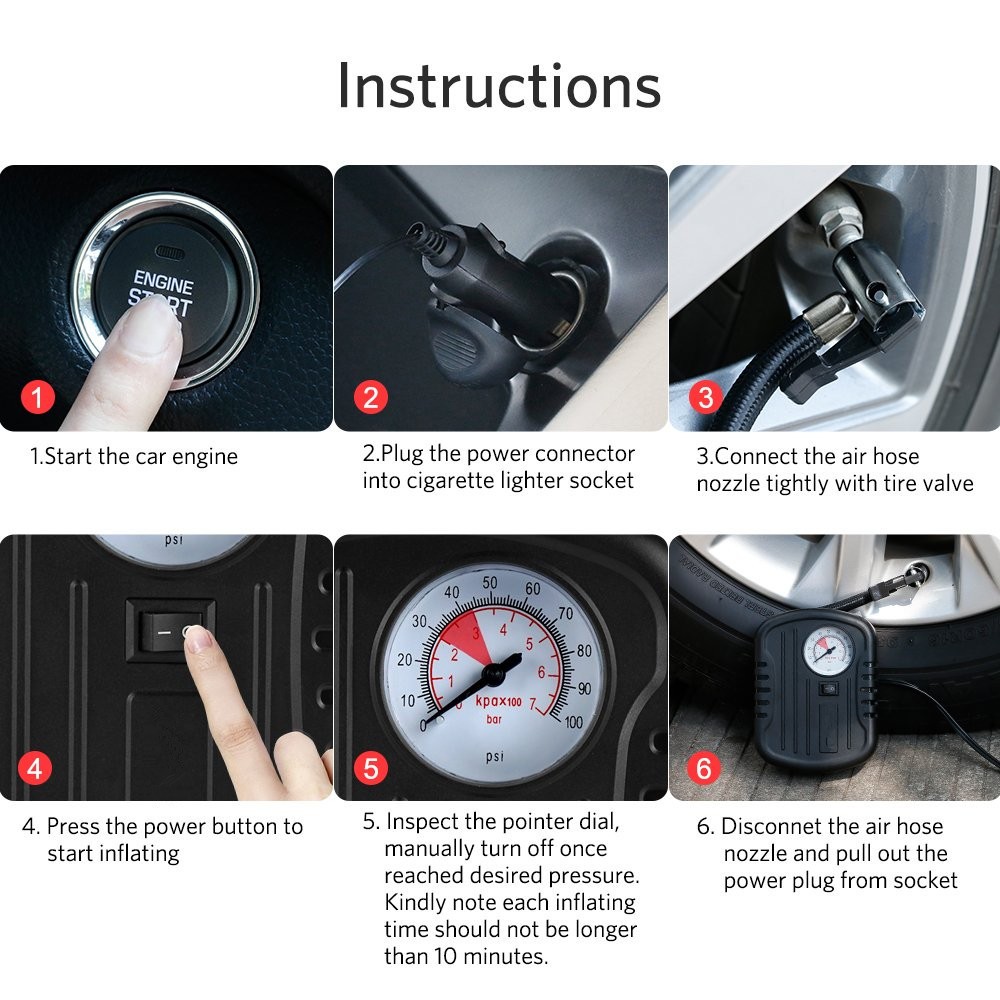 Instructions

ENGINE START

1

1.Start the car engine

2

2.Plug the power connector into cigarette lighter socket

3

3.Connect the air hose nozzle tightly with tire valve

psi

4

4. Press the power button to start inflating

0 10 20 30 40 50 60 70 80 90 100
0 1 2 3 4 5 6 7
kpax100
bar
psi

5

5. Inspect the pointer dial, manually turn off once reached desired pressure. Kindly note each inflating time should not be longer than 10 minutes.

6

6. Disconnet the air hose nozzle and pull out the power plug from socket