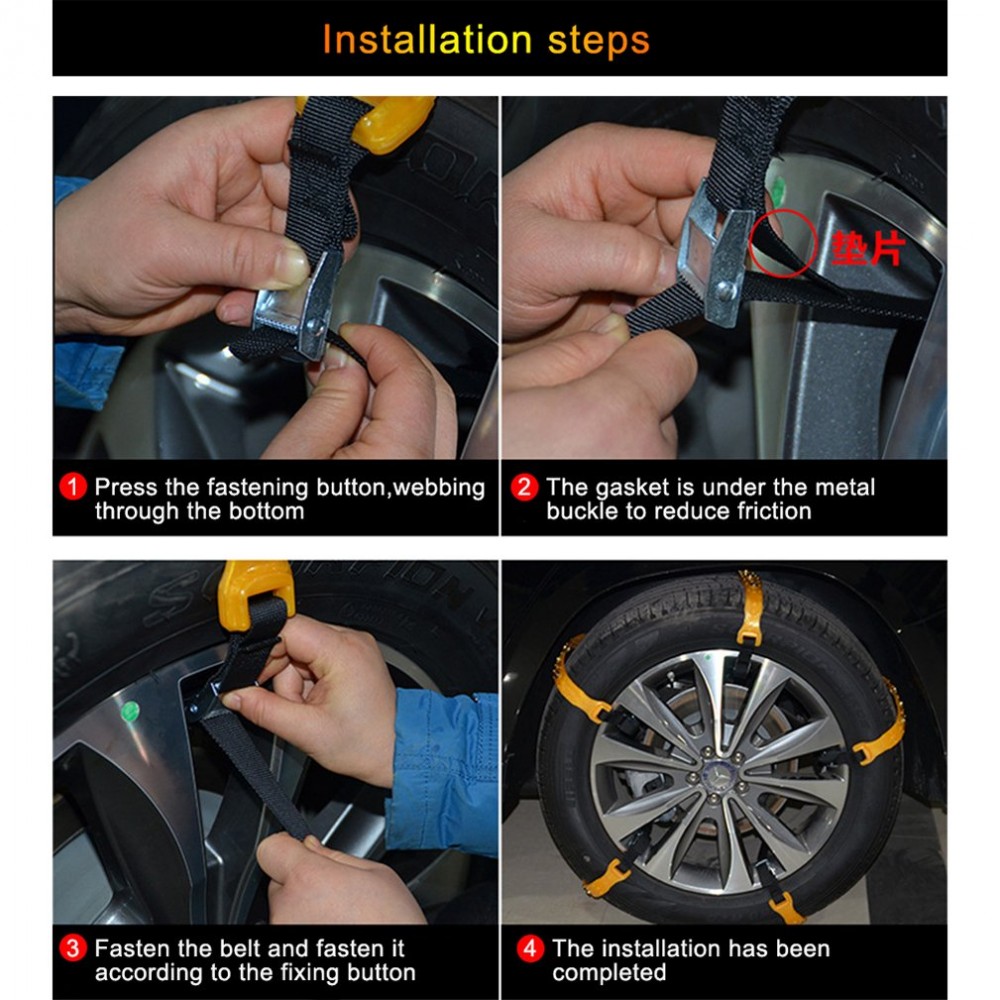 Installation steps

垫片

1 Press the fastening button,webbing through the bottom

2 The gasket is under the metal buckle to reduce friction

3 Fasten the belt and fasten it according to the fixing button

4 The installation has been completed